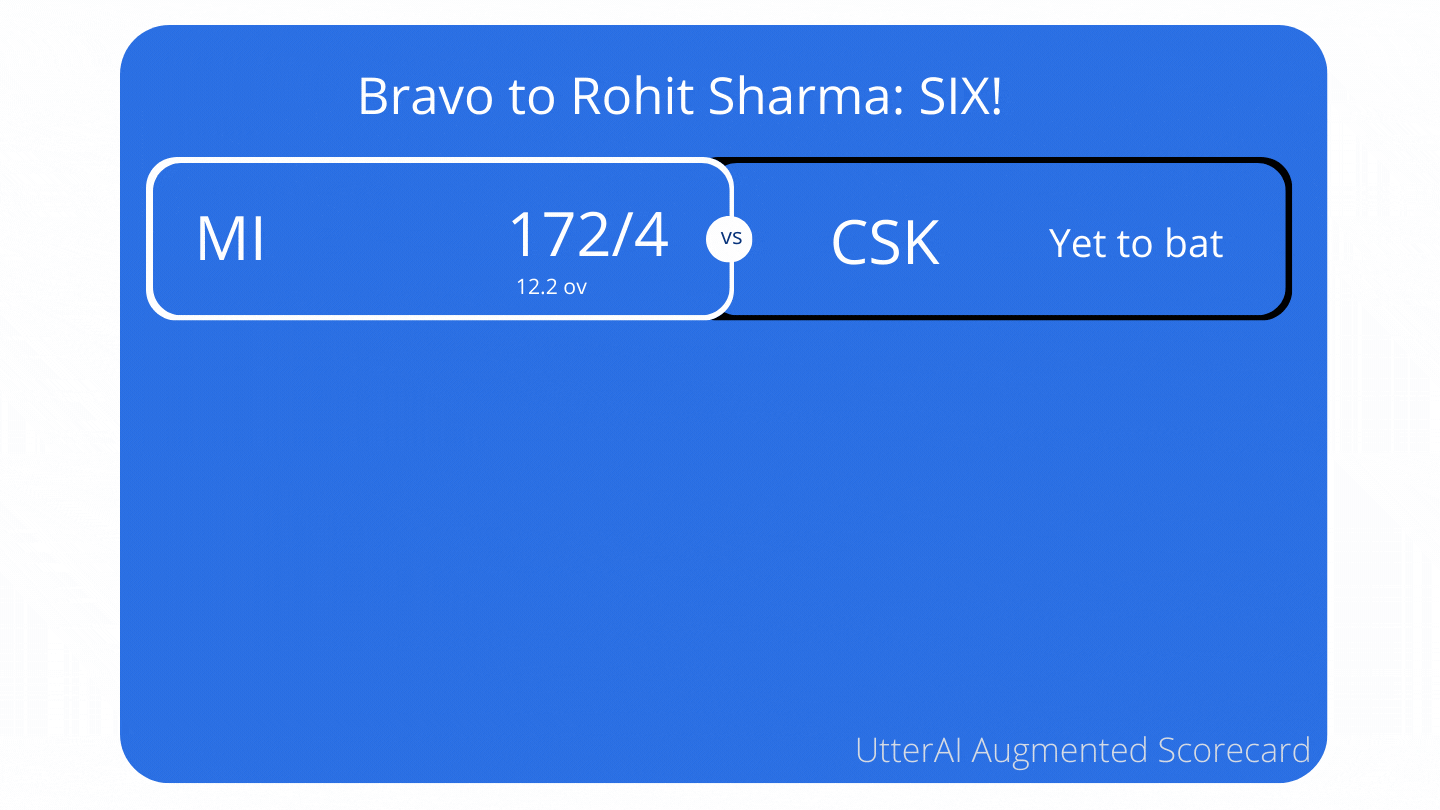 Bravo to Rohit Sharma: SIX!

MI 172/4
12.2 ov

vs

CSK Yet to bat

UtterAI Augmented Scorecard